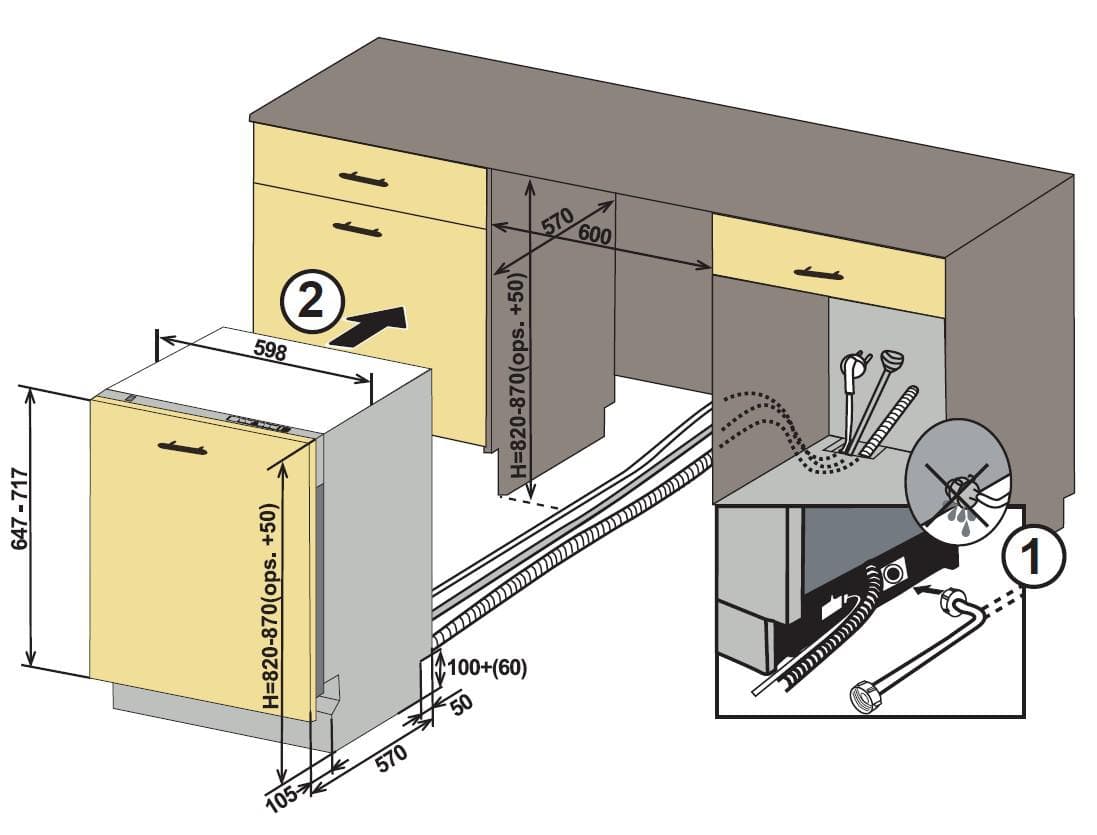 570
600
H=820-870(ops. +50)
2
598
647 - 717
H=820-870(ops. +50)
100+(60)
50
570
105
1